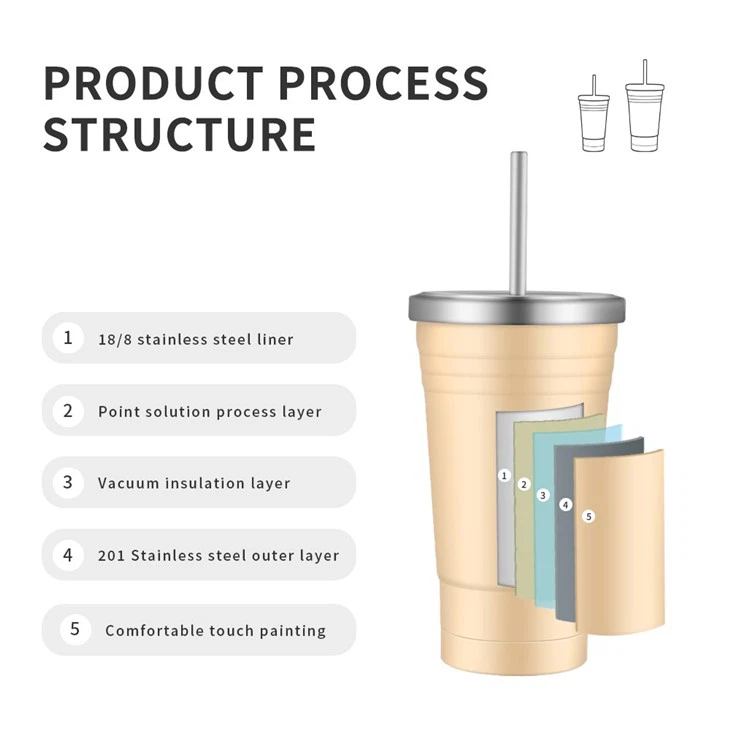 PRODUCT PROCESS STRUCTURE

1 18/8 stainless steel liner

2 Point solution process layer

3 Vacuum insulation layer

4 201 Stainless steel outer layer

5 Comfortable touch painting

1
2
3
4
5